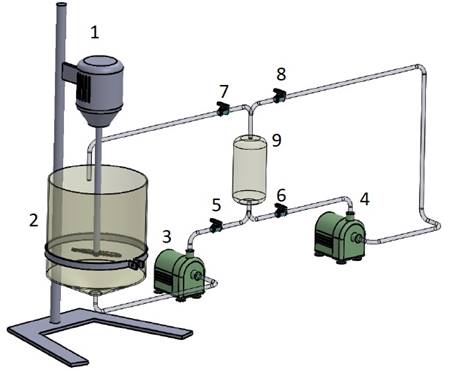 1
7
8
9
2
5
6
4
3