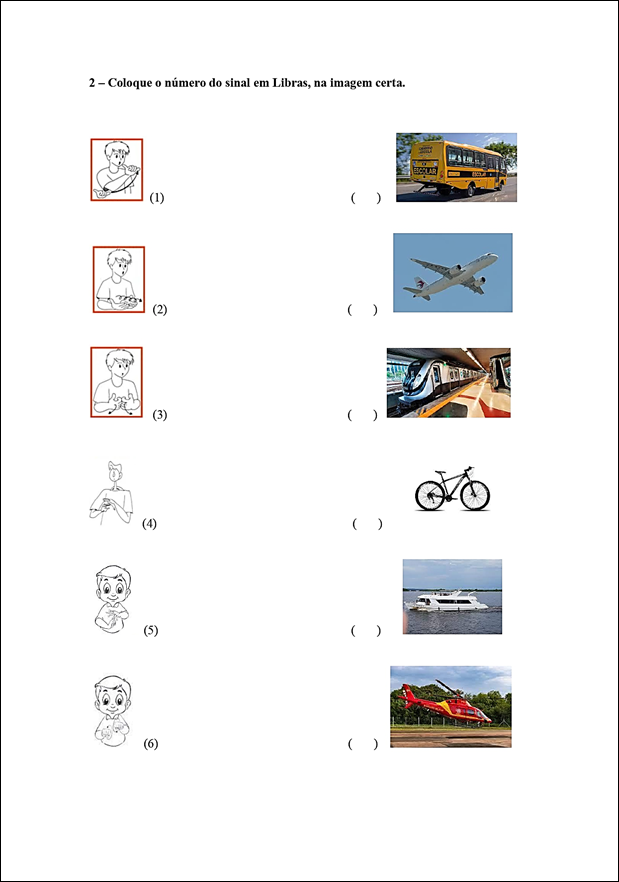 2 – Coloque o número do sinal em Libras, na imagem certa.

(1) ( )

ESCOLAR

(2) ( )

(3) ( )

(4) ( )

(5) ( )

(6) ( )