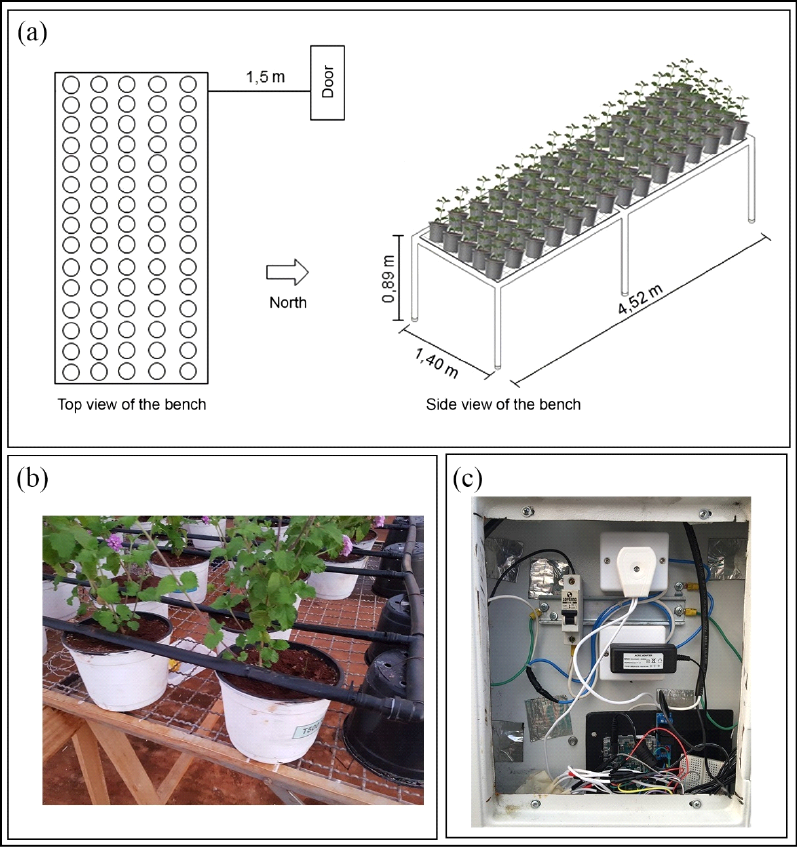 (a)

1,5 m

Door

North

0,89 m

1,40 m

4,52 m

Top view of the bench

Side view of the bench

(b)

(c)